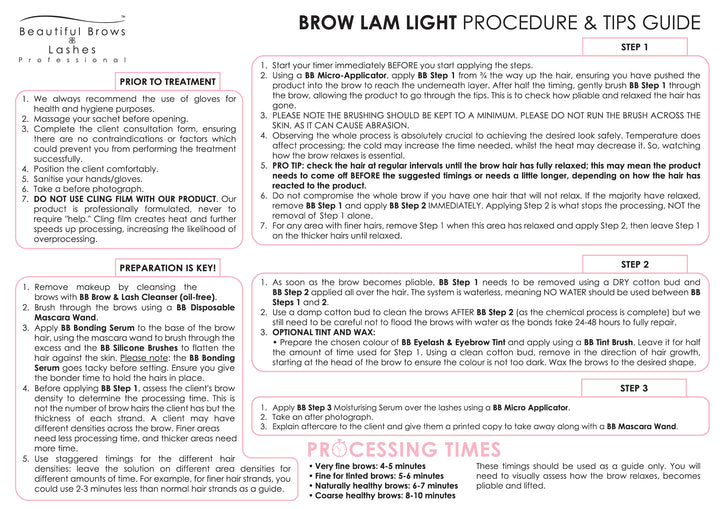 Beautiful Brows & Lashes Professional

BROW LAM LIGHT PROCEDURE & TIPS GUIDE

PRIOR TO TREATMENT

1. We always recommend the use of gloves for health and hygiene purposes.
2. Massage your sachet before opening.
3. Complete the client consultation form, ensuring there are no contraindications or factors which could prevent you from performing the treatment successfully.
4. Position the client comfortably.
5. Sanitise your hands/gloves.
6. Take a before photograph.
7. DO NOT USE CLING FILM WITH OUR PRODUCT. Our product is professionally formulated, never to require "help." Cling film creates heat and further speeds up processing, increasing the likelihood of overprocessing.

PREPARATION IS KEY!

1. Remove makeup by cleansing the brows with BB Brow & Lash Cleanser (oil-free).
2. Brush through the brows using a BB Disposable Mascara Wand.
3. Apply BB Bonding Serum to the base of the brow hair, using the mascara wand to brush through the excess and the BB Silicone Brushes to flatten the hair against the skin. Please note: the BB Bonding Serum goes tacky before setting. Ensure you give the bonder time to hold the hairs in place.
4. Before applying BB Step 1, assess the client's brow density to determine the processing time. This is not the number of brow hairs the client has but the thickness of each strand. A client may have different densities across the brow. Finer areas need less processing time, and thicker areas need more time.
5. Use staggered timings for the different hair densities: leave the solution on different area densities for different amounts of time. For example, for finer hair strands, you could use 2-3 minutes less than normal hair strands as a guide.

STEP 1

1. Start your timer immediately BEFORE you start applying the steps.
2. Using a BB Micro-Applicator, apply BB Step 1 from ¾ the way up the hair, ensuring you have pushed the product into the brow to reach the underneath layer. After half the timing, gently brush BB Step 1 through the brow, allowing the product to go through the tips. This is to check how pliable and relaxed the hair has gone.
3. PLEASE NOTE THE BRUSHING SHOULD BE KEPT TO A MINIMUM. PLEASE DO NOT RUN THE BRUSH ACROSS THE SKIN, AS IT CAN CAUSE ABRASION.
4. Observing the whole process is absolutely crucial to achieving the desired look safely. Temperature does affect processing; the cold may increase the time needed, whilst the heat may decrease it. So, watching how the brow relaxes is essential.
5. PRO TIP: check the hair at regular intervals until the brow hair has fully relaxed; this may mean the product needs to come off BEFORE the suggested timings or needs a little longer, depending on how the hair has reacted to the product.
6. Do not compromise the whole brow if you have one hair that will not relax. If the majority have relaxed, remove BB Step 1 and apply BB Step 2 IMMEDIATELY. Applying Step 2 is what stops the processing, NOT the removal of Step 1 alone.
7. For any area with finer hairs, remove Step 1 when this area has relaxed and apply Step 2, then leave Step 1 on the thicker hairs until relaxed.

STEP 2

1. As soon as the brow becomes pliable, BB Step 1 needs to be removed using a DRY cotton bud and BB Step 2 applied all over the hair. The system is waterless, meaning NO WATER should be used between BB Steps 1 and 2.
2. Use a damp cotton bud to clean the brows AFTER BB Step 2 (as the chemical process is complete) but we still need to be careful not to flood the brows with water as the bonds take 24-48 hours to fully repair.
3. OPTIONAL TINT AND WAX:
• Prepare the chosen colour of BB Eyelash & Eyebrow Tint and apply using a BB Tint Brush. Leave it for half the amount of time used for Step 1. Using a clean cotton bud, remove in the direction of hair growth, starting at the head of the brow to ensure the colour is not too dark. Wax the brows to the desired shape.

STEP 3

1. Apply BB Step 3 Moisturising Serum over the lashes using a BB Micro Applicator.
2. Take an after photograph.
3. Explain aftercare to the client and give them a printed copy to take away along with a BB Mascara Wand.

PROCESSING TIMES

• Very fine brows: 4-5 minutes
• Fine for tinted brows: 5-6 minutes
• Naturally healthy brows: 6-7 minutes
• Coarse healthy brows: 8-10 minutes

These timings should be used as a guide only. You will need to visually assess how the brow relaxes, becomes pliable and lifted.