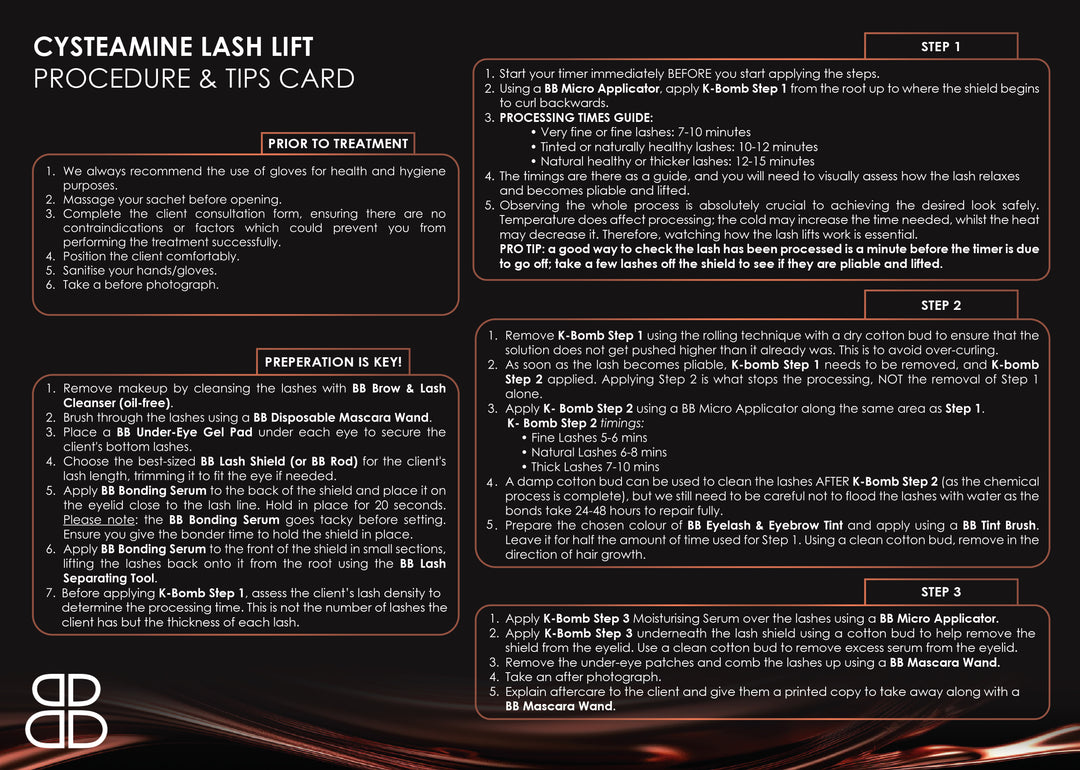 CYSTEAMINE LASH LIFT
PROCEDURE & TIPS CARD

PRIOR TO TREATMENT

1. We always recommend the use of gloves for health and hygiene purposes.
2. Massage your sachet before opening.
3. Complete the client consultation form, ensuring there are no contraindications or factors which could prevent you from performing the treatment successfully.
4. Position the client comfortably.
5. Sanitise your hands/gloves.
6. Take a before photograph.

PREPERATION IS KEY!

1. Remove makeup by cleansing the lashes with BB Brow & Lash Cleanser (oil-free).
2. Brush through the lashes using a BB Disposable Mascara Wand.
3. Place a BB Under-Eye Gel Pad under each eye to secure the client's bottom lashes.
4. Choose the best-sized BB Lash Shield (or BB Rod) for the client's lash length, trimming it to fit the eye if needed.
5. Apply BB Bonding Serum to the back of the shield and place it on the eyelid close to the lash line. Hold in place for 20 seconds. Please note: the BB Bonding Serum goes tacky before setting. Ensure you give the bonder time to hold the shield in place.
6. Apply BB Bonding Serum to the front of the shield in small sections, lifting the lashes back onto it from the root using the BB Lash Separating Tool.
7. Before applying K-Bomb Step 1, assess the client's lash density to determine the processing time. This is not the number of lashes the client has but the thickness of each lash.

STEP 1

1. Start your timer immediately BEFORE you start applying the steps.
2. Using a BB Micro Applicator, apply K-Bomb Step 1 from the root up to where the shield begins to curl backwards.
3. PROCESSING TIMES GUIDE:
• Very fine or fine lashes: 7-10 minutes
• Tinted or naturally healthy lashes: 10-12 minutes
• Natural healthy or thicker lashes: 12-15 minutes
4. The timings are there as a guide, and you will need to visually assess how the lash relaxes and becomes pliable and lifted.
5. Observing the whole process is absolutely crucial to achieving the desired look safely. Temperature does affect processing; the cold may increase the time needed, whilst the heat may decrease it. Therefore, watching how the lash lifts work is essential.
PRO TIP: a good way to check the lash has been processed is a minute before the timer is due to go off; take a few lashes off the shield to see if they are pliable and lifted.

STEP 2

1. Remove K-Bomb Step 1 using the rolling technique with a dry cotton bud to ensure that the solution does not get pushed higher than it already was. This is to avoid over-curling.
2. As soon as the lash becomes pliable, K-bomb Step 1 needs to be removed, and K-bomb Step 2 applied. Applying Step 2 is what stops the processing, NOT the removal of Step 1 alone.
3. Apply K- Bomb Step 2 using a BB Micro Applicator along the same area as Step 1.
K- Bomb Step 2 timings:
• Fine Lashes 5-6 mins
• Natural Lashes 6-8 mins
• Thick Lashes 7-10 mins
4. A damp cotton bud can be used to clean the lashes AFTER K-Bomb Step 2 (as the chemical process is complete), but we still need to be careful not to flood the lashes with water as the bonds take 24-48 hours to repair fully.
5. Prepare the chosen colour of BB Eyelash & Eyebrow Tint and apply using a BB Tint Brush. Leave it for half the amount of time used for Step 1. Using a clean cotton bud, remove in the direction of hair growth.

STEP 3

1. Apply K-Bomb Step 3 Moisturising Serum over the lashes using a BB Micro Applicator.
2. Apply K-Bomb Step 3 underneath the lash shield using a cotton bud to help remove the shield from the eyelid. Use a clean cotton bud to remove excess serum from the eyelid.
3. Remove the under-eye patches and comb the lashes up using a BB Mascara Wand.
4. Take an after photograph.
5. Explain aftercare to the client and give them a printed copy to take away along with a BB Mascara Wand.